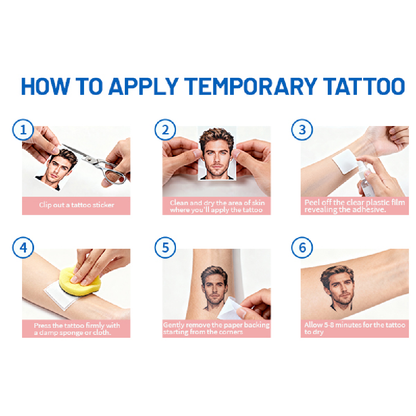 HOW TO APPLY TEMPORARY TATTOO

1

Clip out a tattoo sticker

2

Clean and dry the area of skin where you'll apply the tattoo

3

Peel off the clear plastic film revealing the adhesive.

4

Press the tattoo firmly with a damp sponge or cloth.

5

Gently remove the paper backing starting from the corners

6

Allow 5-8 minutes for the tattoo to dry